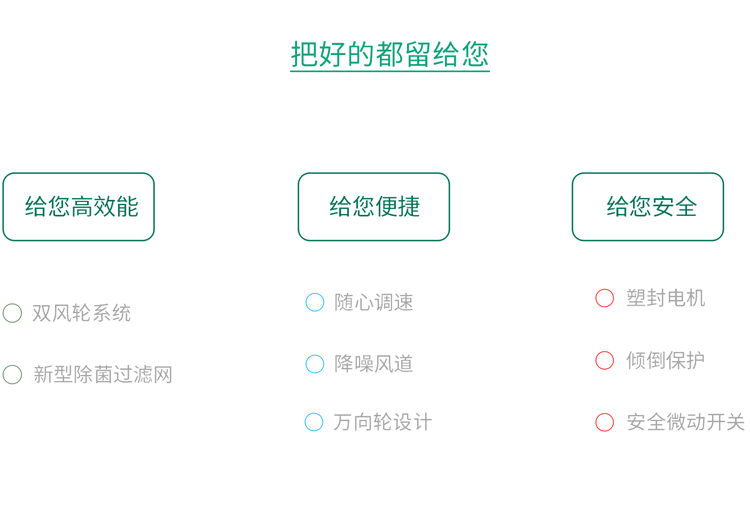 把好的都留给您

给您高效能

双风轮系统

新型除菌过滤网

给您便捷

随心调速

降噪风道

万向轮设计

给您安全

塑封电机

倾倒保护

安全微动开关